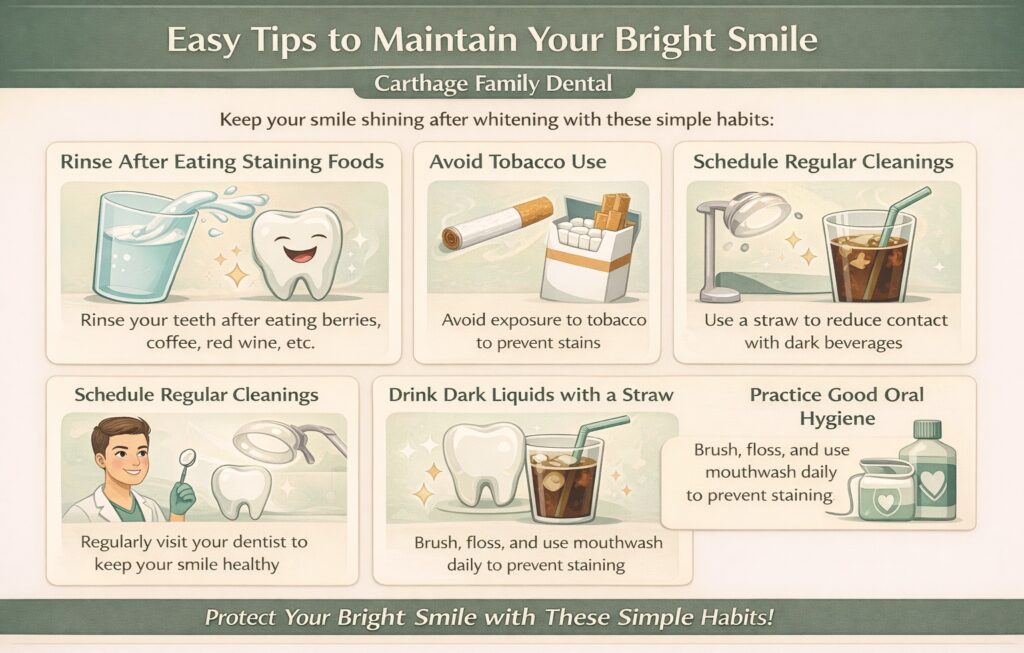 Easy Tips to Maintain Your Bright Smile

Carthage Family Dental

Keep your smile shining after whitening with these simple habits:

Rinse After Eating Staining Foods

Rinse your teeth after eating berries, coffee, red wine, etc.

Avoid Tobacco Use

Avoid exposure to tobacco to prevent stains

Schedule Regular Cleanings

Use a straw to reduce contact with dark beverages

Schedule Regular Cleanings

Regularly visit your dentist to keep your smile healthy

Drink Dark Liquids with a Straw

Brush, floss, and use mouthwash daily to prevent staining

Practice Good Oral Hygiene

Brush, floss, and use mouthwash daily to prevent staining

Protect Your Bright Smile with These Simple Habits!