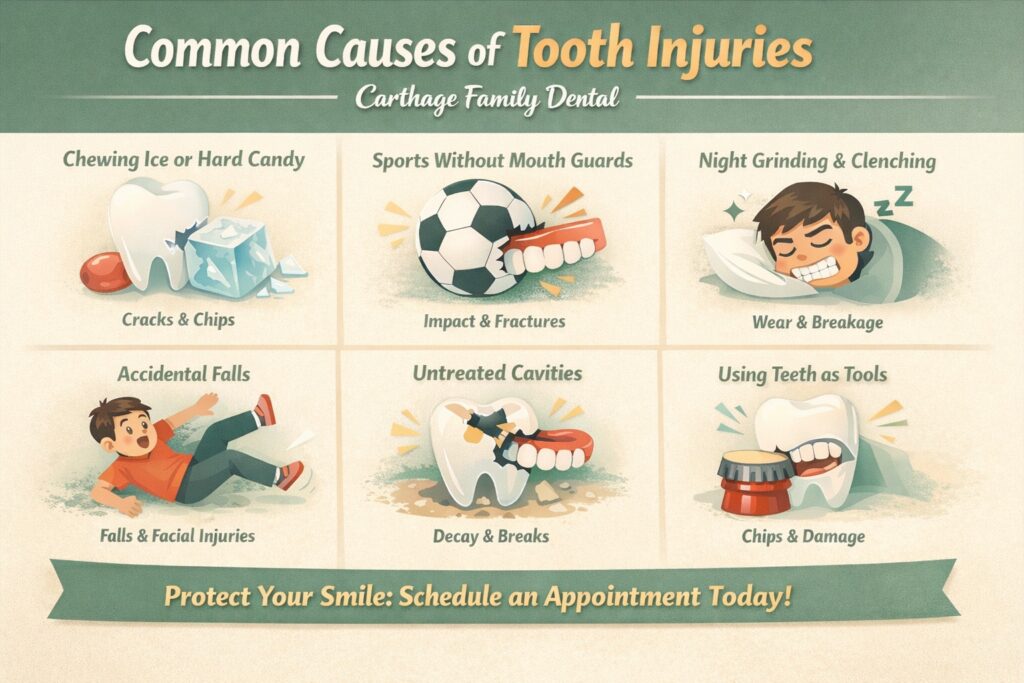 Common Causes of Tooth Injuries

Carthage Family Dental

Chewing Ice or Hard Candy

Cracks & Chips

Sports Without Mouth Guards

Impact & Fractures

Night Grinding & Clenching

ZZ

Wear & Breakage

Accidental Falls

Falls & Facial Injuries

Untreated Cavities

Decay & Breaks

Using Teeth as Tools

Chips & Damage

Protect Your Smile: Schedule an Appointment Today!